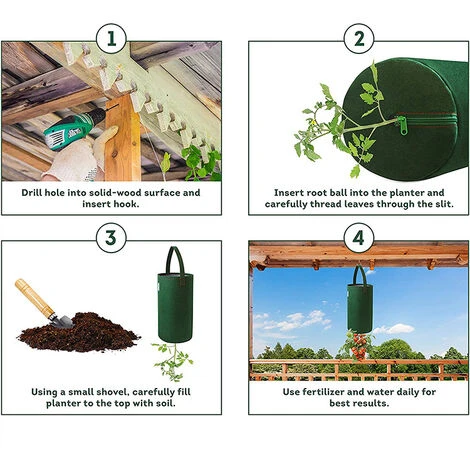 1

Drill hole into solid-wood surface and insert hook.

2

Insert root ball into the planter and carefully thread leaves through the slit.

3

Using a small shovel, carefully fill planter to the top with soil.

4

Use fertilizer and water daily for best results.