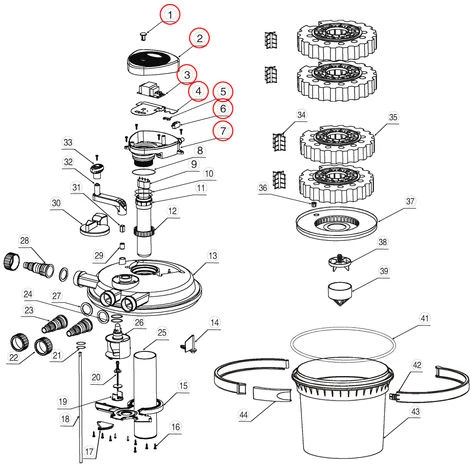 1
2
3
4
5
6
7
8
9
10
11
12
13
14
15
16
17
18
19
20
21
22
23
24
25
26
27
28
29
30
31
32
33
34
35
36
37
38
39
41
42
43
44