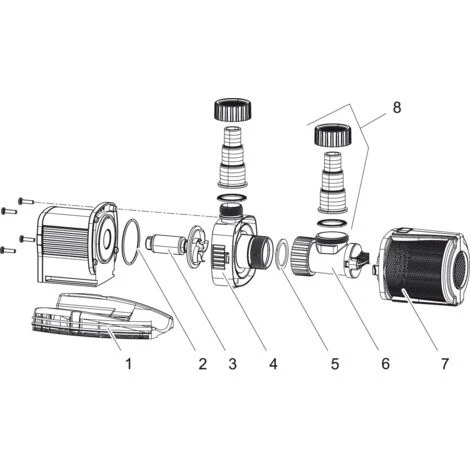 8

1 2 3 4 5 6 7