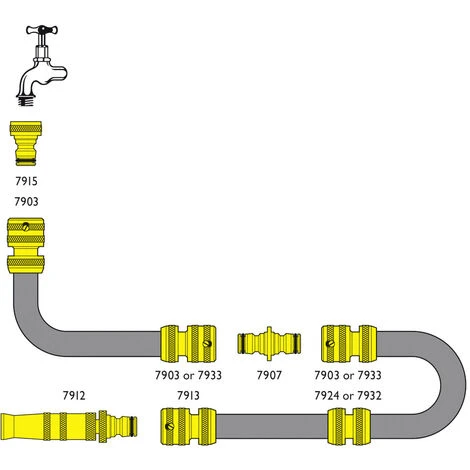 7915

7903

7903 or 7933

7907

7903 or 7933

7912

7913

7924 or 7932