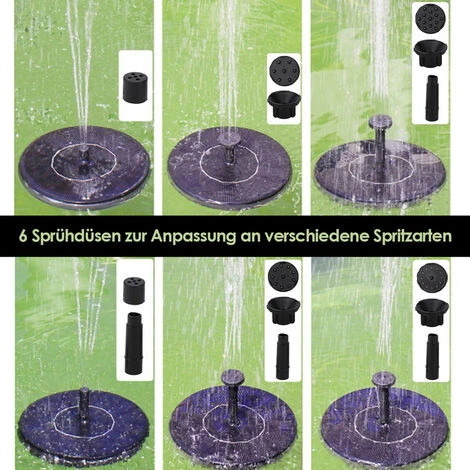 6 Sprühdüsen zur Anpassung an verschiedene Spritzarten