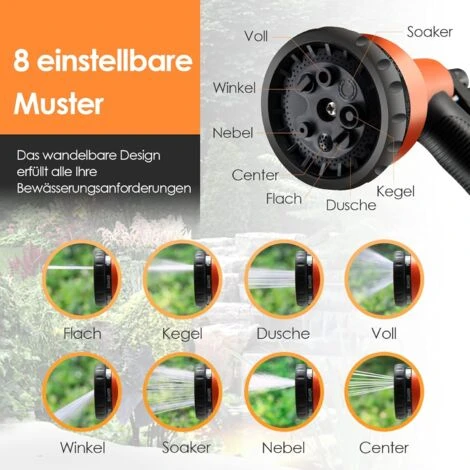 8 einstellbare Muster

Das wandelbare Design erfüllt alle Ihre Bewässerungsanforderungen

Voll

Soaker

Winkel

Nebel

Center

Flach

Dusche

Kegel

Flach

Kegel

Dusche

Voll

Winkel

Soaker

Nebel

Center