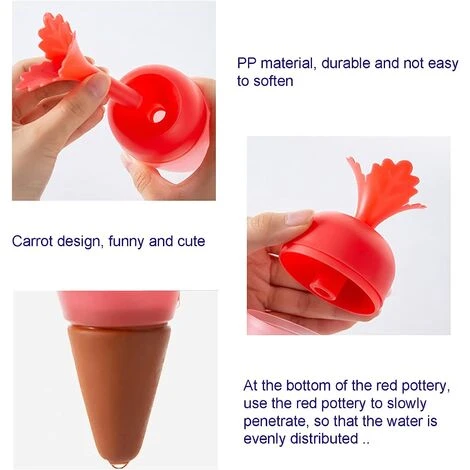 PP material, durable and not easy to soften

Carrot design, funny and cute

At the bottom of the red pottery, use the red pottery to slowly penetrate, so that the water is evenly distributed ..