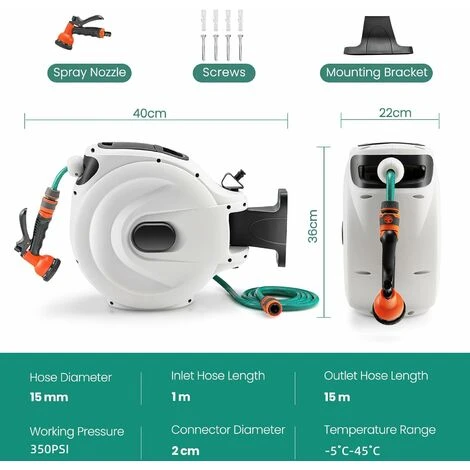 Spray Nozzle

Screws

Mounting Bracket

40cm

22cm

36cm

Hose Diameter
15 mm

Inlet Hose Length
1 m

Outlet Hose Length
15 m

Working Pressure
350PSI

Connector Diameter
2 cm

Temperature Range
-5°C-45°C