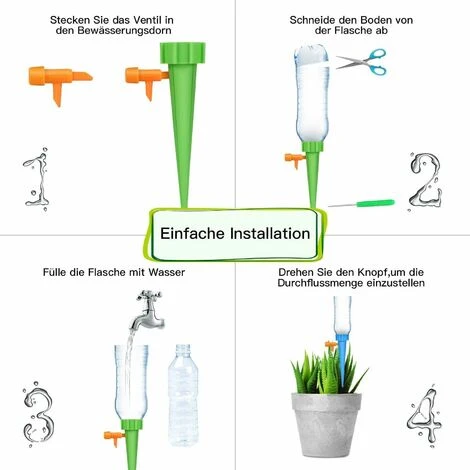 Stecken Sie das Ventil in den Bewässerungsdorn

1

Schneide den Boden von der Flasche ab

2

Einfache Installation

Fülle die Flasche mit Wasser

3

Drehen Sie den Knopf,um die Durchflussmenge einzustellen

4