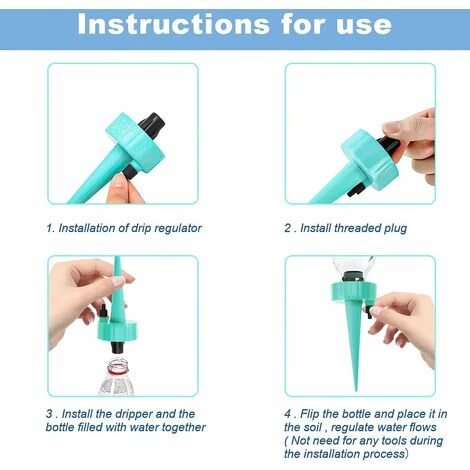 Instructions for use

1. Installation of drip regulator

2 . Install threaded plug

3 . Install the dripper and the bottle filled with water together

4 . Flip the bottle and place it in the soil , regulate water flows ( Not need for any tools during the installation process)