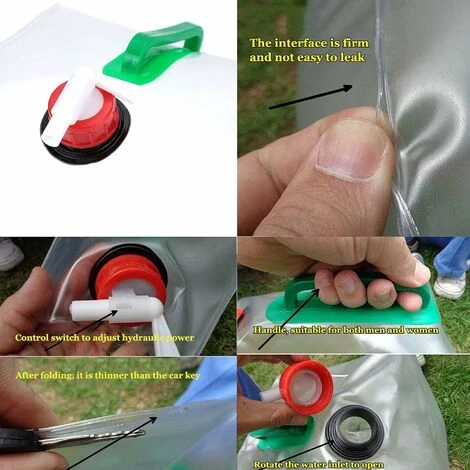 The interface is firm and not easy to leak

Control switch to adjust hydraulic power

Handle, suitable for both men and women

After folding, it is thinner than the car key

Rotate the water inlet to open