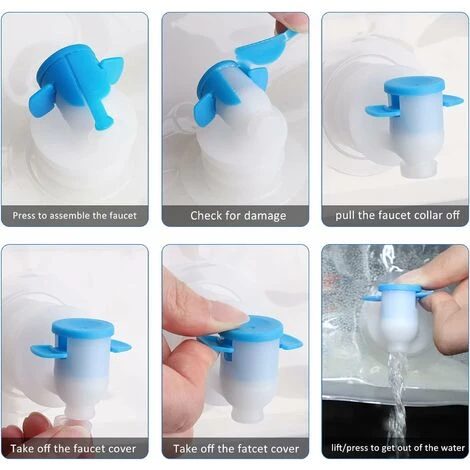 Press to assemble the faucet

Check for damage

pull the faucet collar off

Take off the faucet cover

Take off the fatcet cover

lift/press to get out of the water