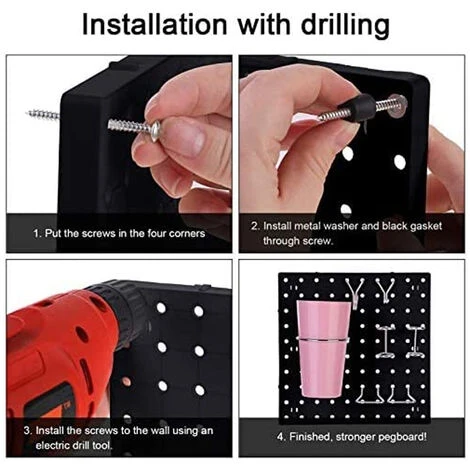 Installation with drilling

1. Put the screws in the four corners

2. Install metal washer and black gasket through screw.

3. Install the screws to the wall using an electric drill tool.

4. Finished, stronger pegboard!