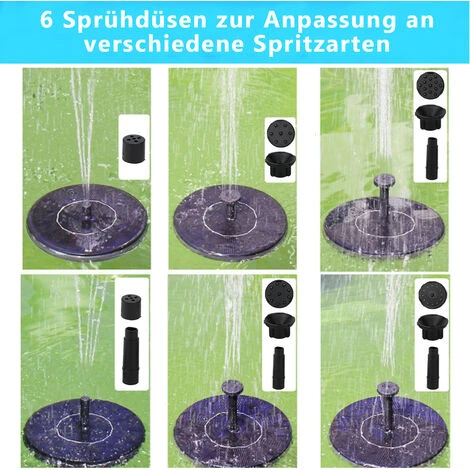 6 Sprühdüsen zur Anpassung an verschiedene Spritzarten