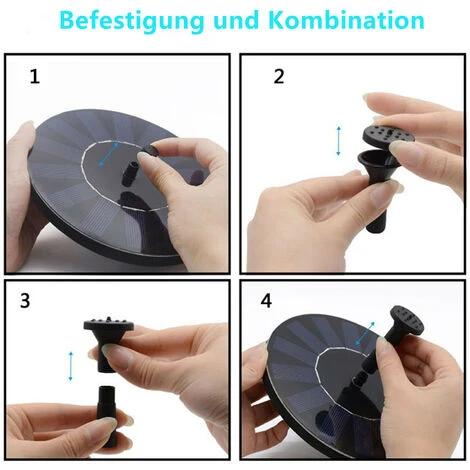 Befestigung und Kombination

1

2

3

4