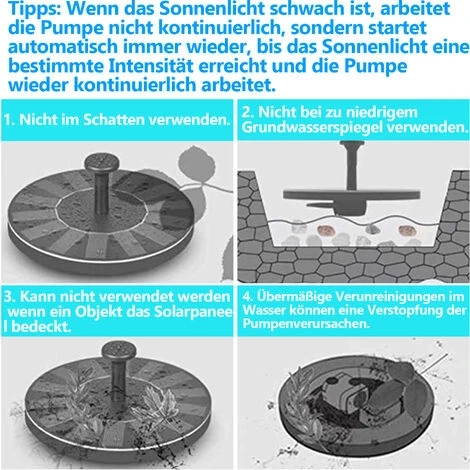 Tipps: Wenn das Sonnenlicht schwach ist, arbeitet die Pumpe nicht kontinuierlich, sondern startet automatisch immer wieder, bis das Sonnenlicht eine bestimmte Intensität erreicht und die Pumpe wieder kontinuierlich arbeitet.

1. Nicht im Schatten verwenden.

2. Nicht bei zu niedrigem Grundwasserspiegel verwenden.

3. Kann nicht verwendet werden wenn ein Objekt das Solarpanee l bedeckt.

4. Übermäßige Verunreinigungen im Wasser können eine Verstopfung der Pumpenverursachen.