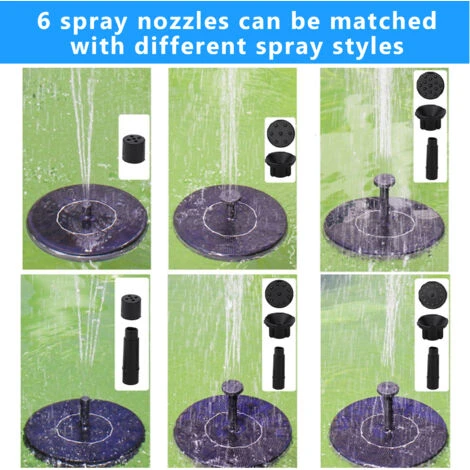 6 spray nozzles can be matched with different spray styles