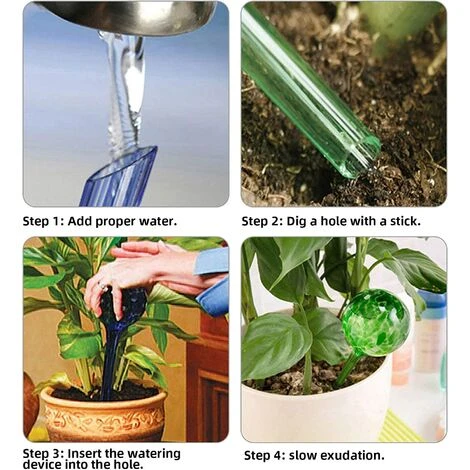 Step 1: Add proper water.

Step 2: Dig a hole with a stick.

Step 3: Insert the watering device into the hole.

Step 4: slow exudation.