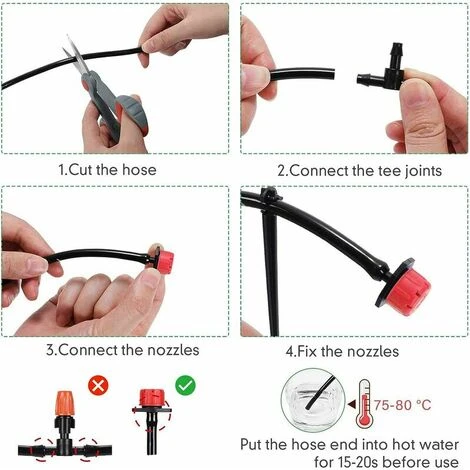 1.Cut the hose

2.Connect the tee joints

3.Connect the nozzles

4.Fix the nozzles

75-80 °C

Put the hose end into hot water for 15-20s before use