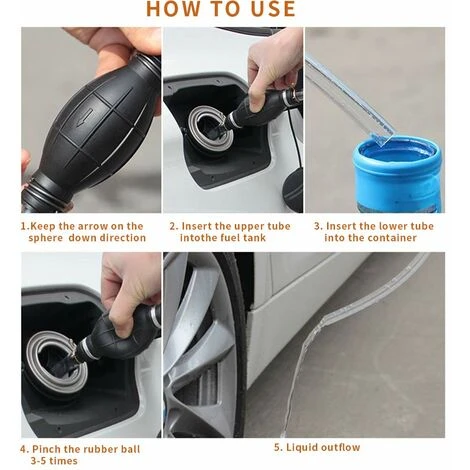 HOW TO USE

1.Keep the arrow on the sphere down direction

2. Insert the upper tube intothe fuel tank

3. Insert the lower tube into the container

4. Pinch the rubber ball 3-5 times

5. Liquid outflow