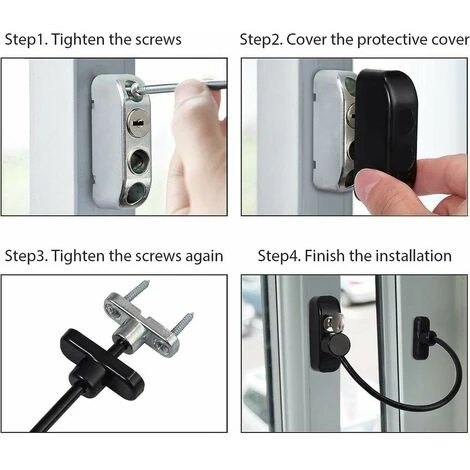 Step1. Tighten the screws

Step2. Cover the protective cover

Step3. Tighten the screws again

Step4. Finish the installation