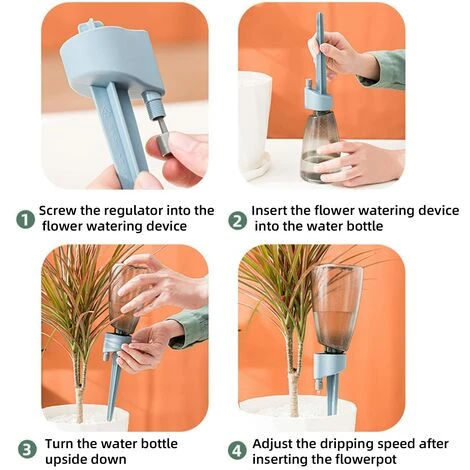 1 Screw the regulator into the flower watering device

2 Insert the flower watering device into the water bottle

3 Turn the water bottle upside down

4 Adjust the dripping speed after inserting the flowerpot